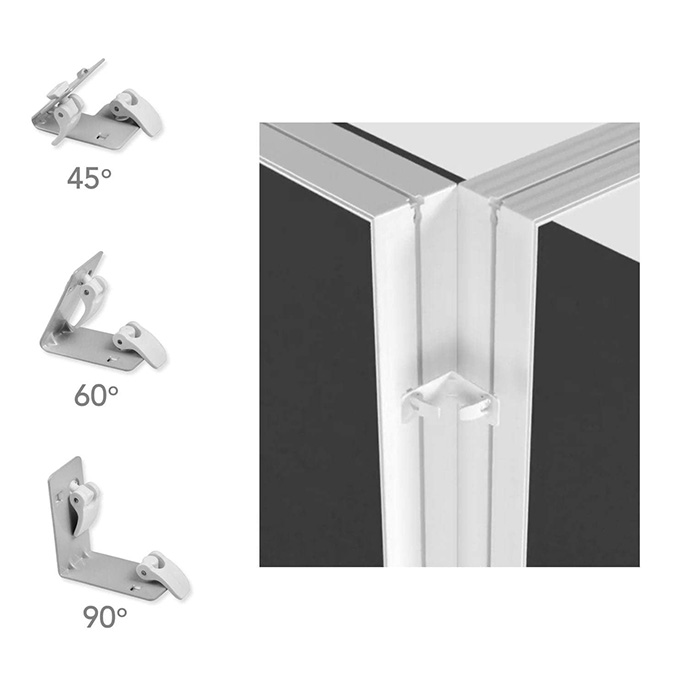 45°

60°

90°